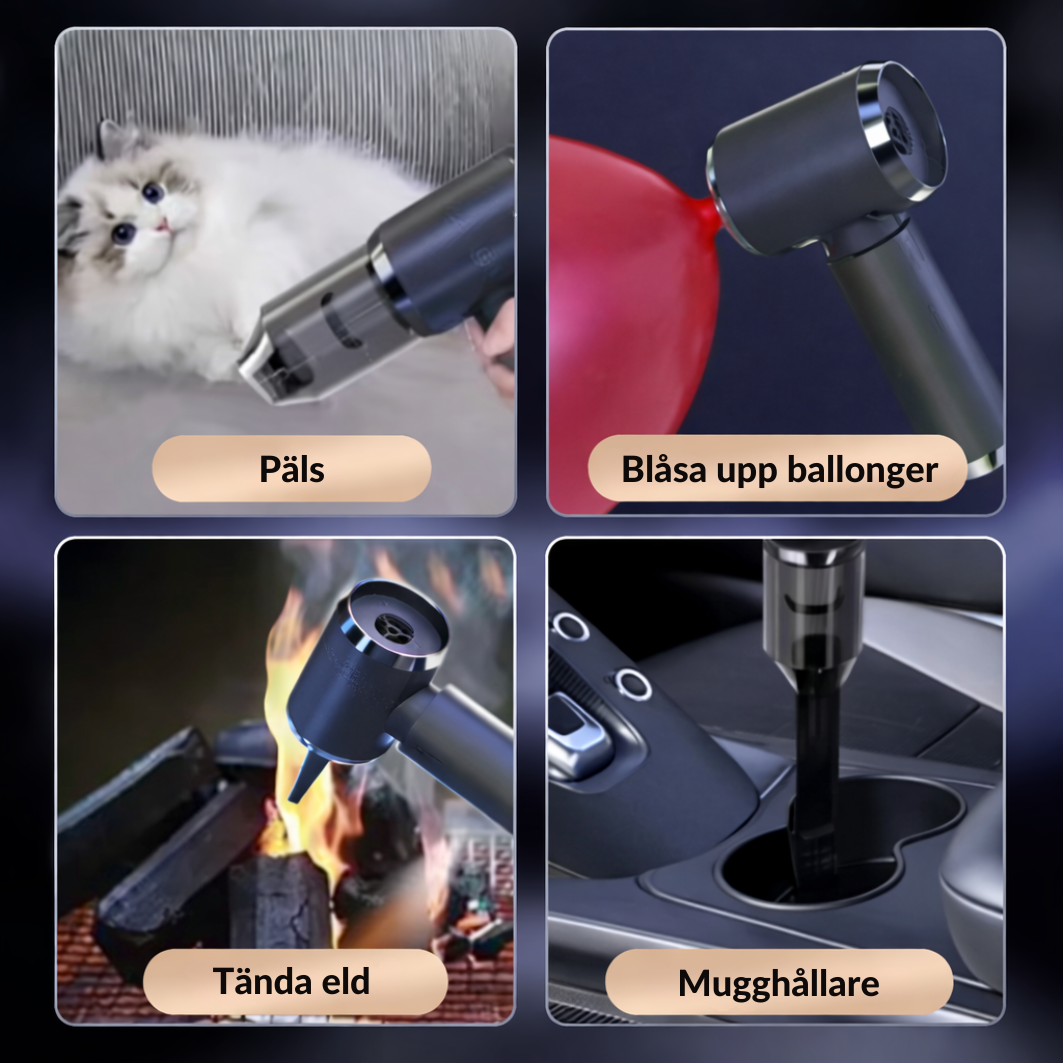 Päls

Blåsa upp ballonger

Tända eld

Mugghållare