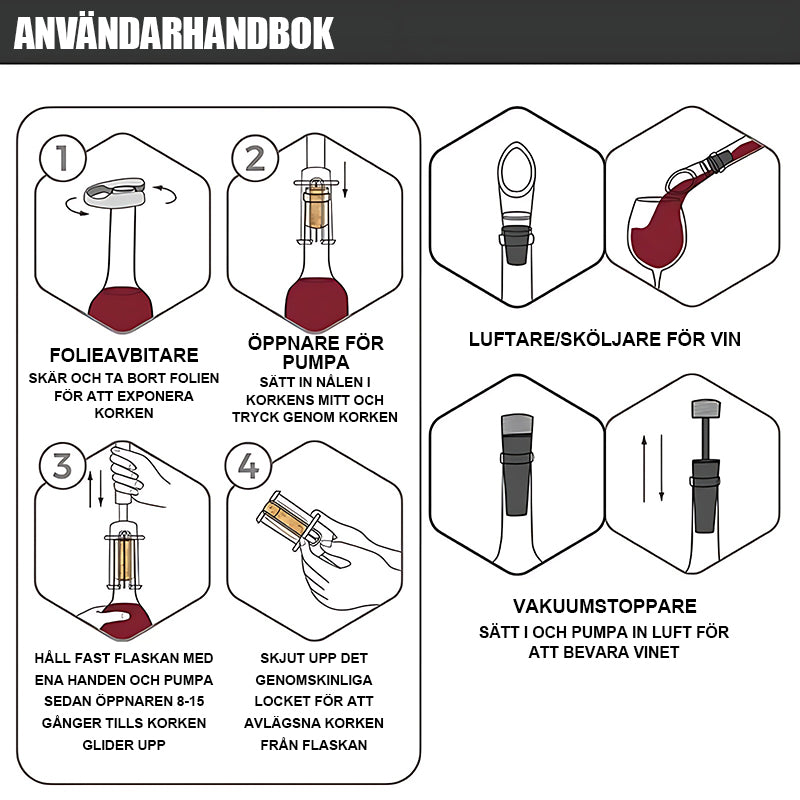 ANVÄNDARHANDBOK

1

FOLIEAVBITARE
SKÄR OCH TA BORT FOLIEN FÖR ATT EXPONERA KORKEN

2

ÖPPNARE FÖR PUMPA
SÄTT IN NÅLEN I KORKENS MITT OCH TRYCK GENOM KORKEN

3

HÅLL FAST FLASKAN MED ENA HANDEN OCH PUMPA SEDAN ÖPPNAREN 8-15 GÅNGER TILLS KORKEN GLIDER UPP

4

SKJUT UPP DET GENOMSKINLIGA LOCKET FÖR ATT AVLÄGSNA KORKEN FRÅN FLASKAN

LUFTARE/SKÖLJARE FÖR VIN

VAKUUMSTOPPARE
SÄTT I OCH PUMPA IN LUFT FÖR ATT BEVARA VINET