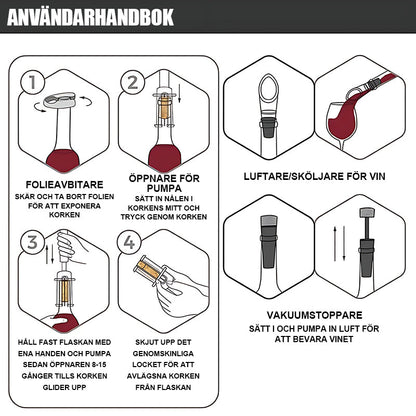 ANVÄNDARHANDBOK

1

FOLIEAVBITARE
SKÄR OCH TA BORT FOLIEN FÖR ATT EXPONERA KORKEN

2

ÖPPNARE FÖR PUMPA
SÄTT IN NÅLEN I KORKENS MITT OCH TRYCK GENOM KORKEN

3

HÅLL FAST FLASKAN MED ENA HANDEN OCH PUMPA SEDAN ÖPPNAREN 8-15 GÅNGER TILLS KORKEN GLIDER UPP

4

SKJUT UPP DET GENOMSKINLIGA LOCKET FÖR ATT AVLÄGSNA KORKEN FRÅN FLASKAN

LUFTARE/SKÖLJARE FÖR VIN

VAKUUMSTOPPARE
SÄTT I OCH PUMPA IN LUFT FÖR ATT BEVARA VINET