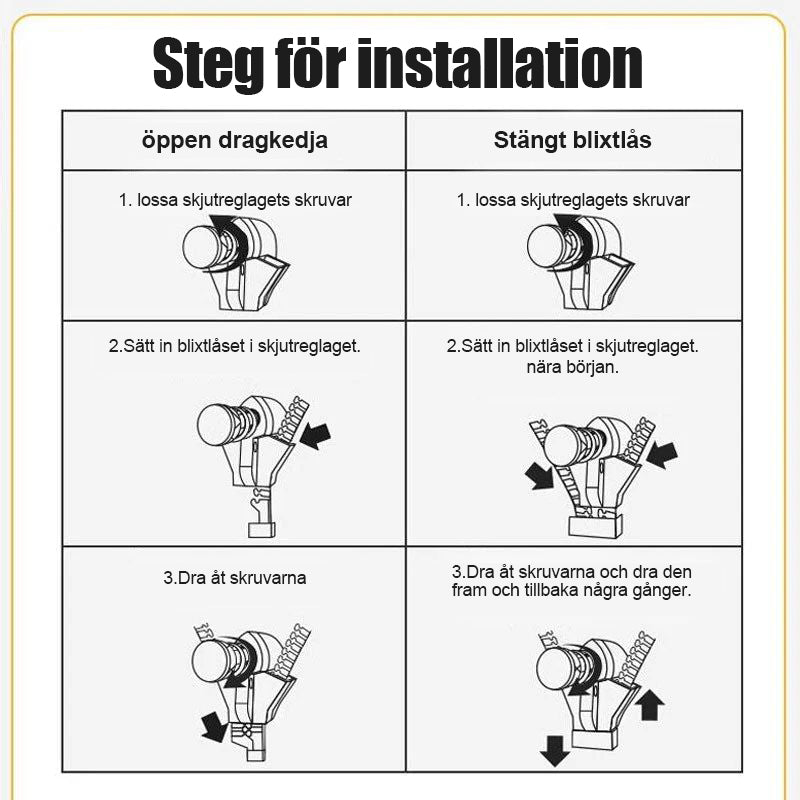 Steg för installation

| öppen dragkedja | Stängt blixtlås |
|---|---|
| 1. lossa skjutreglagets skruvar | 1. lossa skjutreglagets skruvar |
| 2.Sätt in blixtlåset i skjutreglaget. | 2.Sätt in blixtlåset i skjutreglaget. nära början. |
| 3.Dra åt skruvarna | 3.Dra åt skruvarna och dra den fram och tillbaka några gånger. |